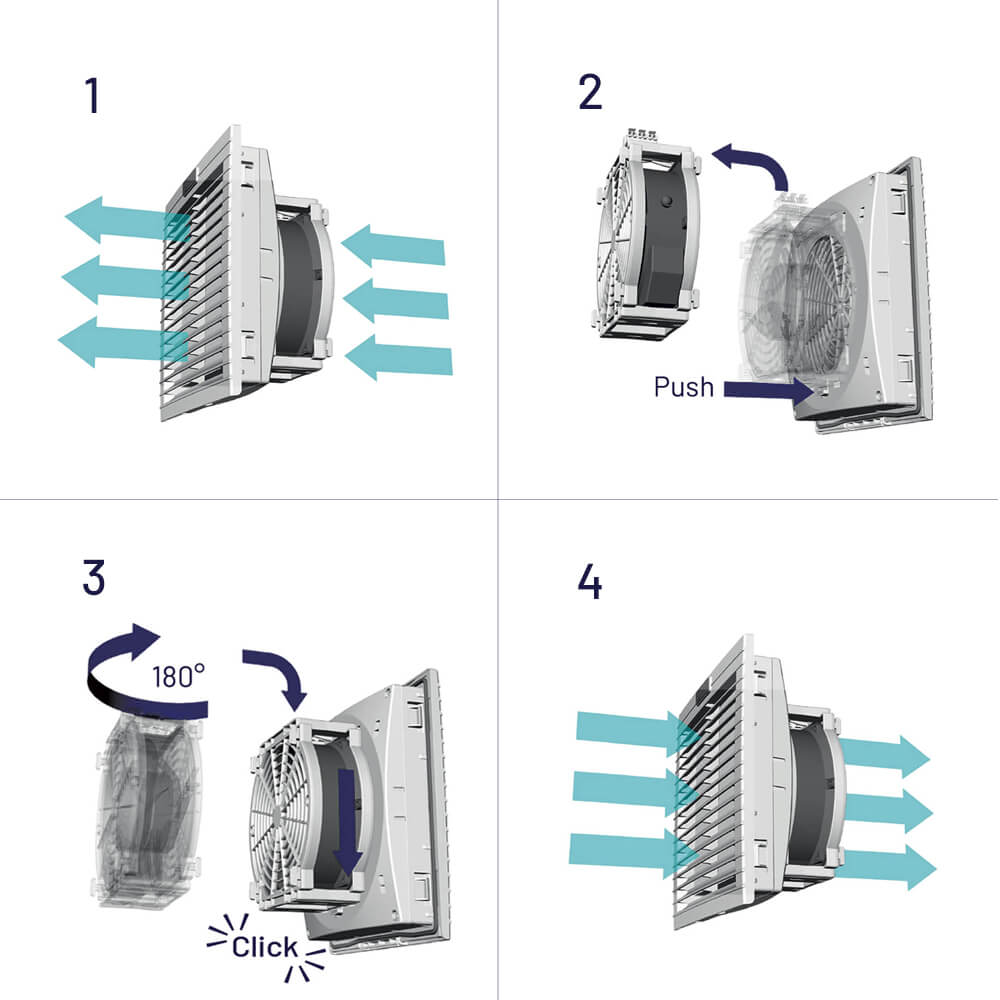 1

2

Push

3

180°

Click

4